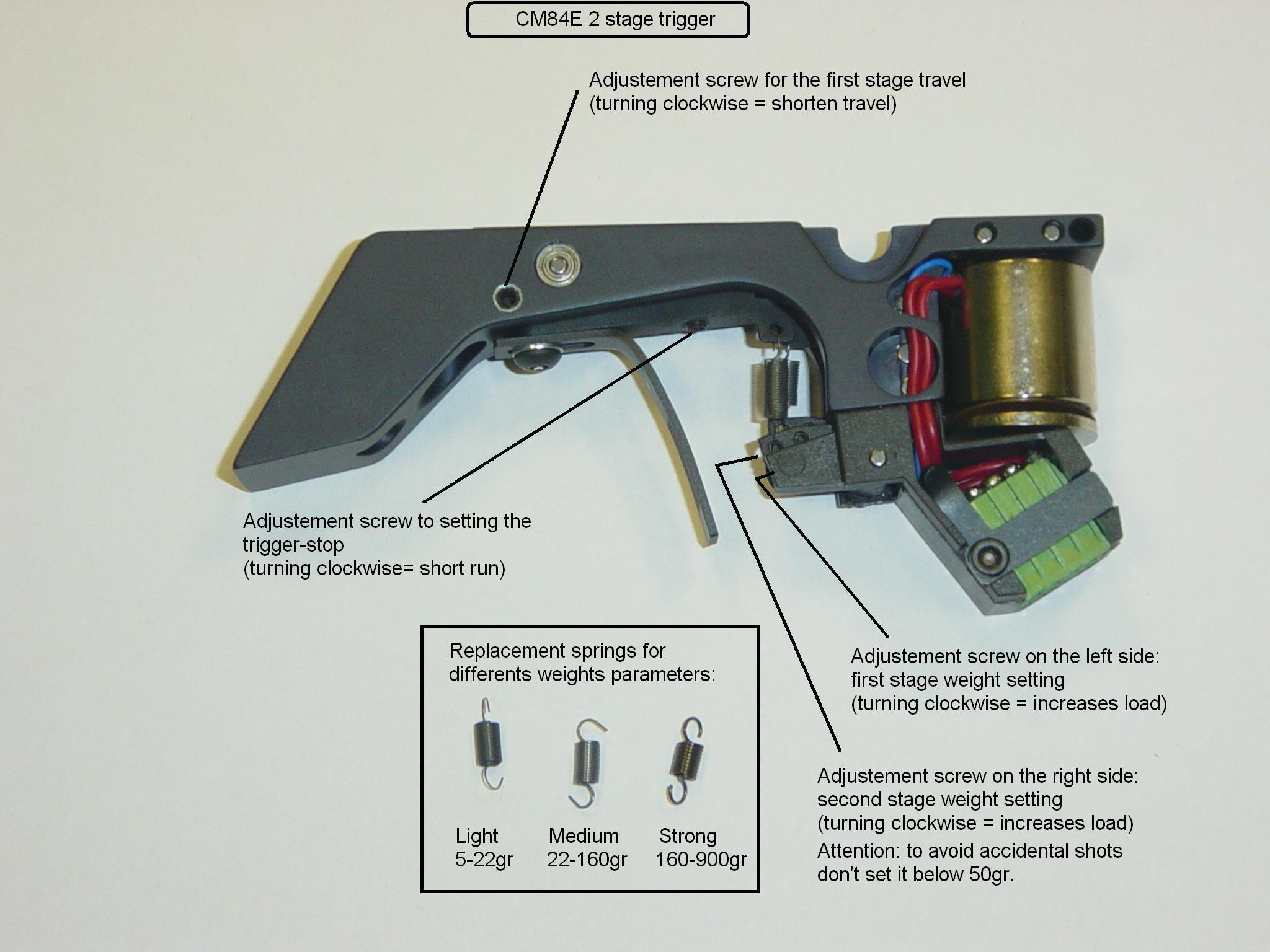 CM84E 2 stage trigger

Adjustement screw for the first stage travel
(turning clockwise = shorten travel)

Adjustement screw to setting the trigger-stop
(turning clockwise= short run)

Replacement springs for differents weights parameters:

Light
5-22gr

Medium
22-160gr

Strong
160-900gr

Adjustement screw on the left side: first stage weight setting
(turning clockwise = increases load)

Adjustement screw on the right side: second stage weight setting
(turning clockwise = increases load)
Attention: to avoid accidental shots don't set it below 50gr.