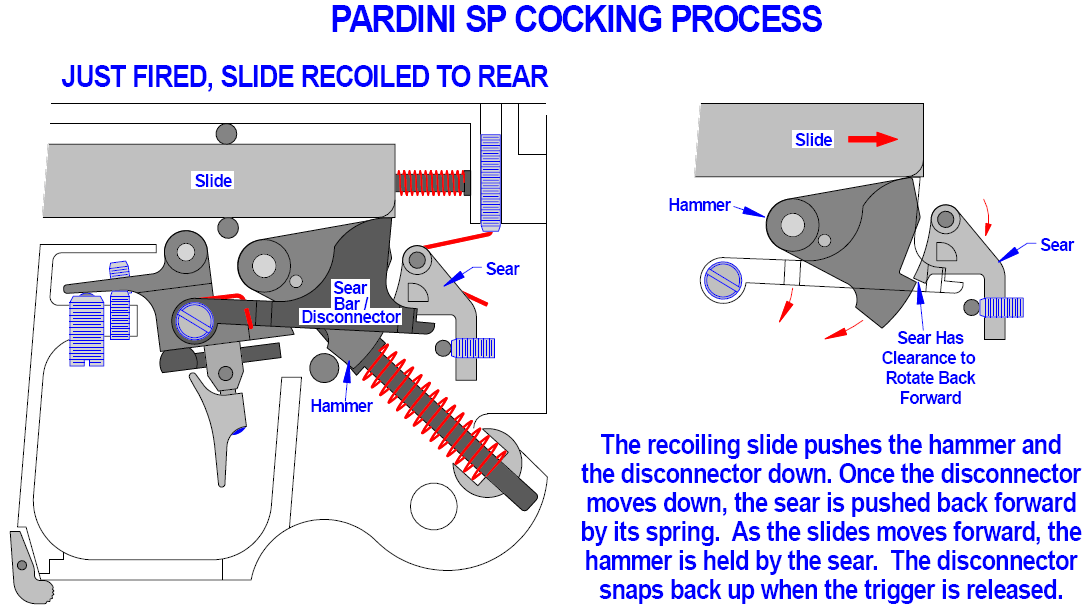 PARDINI SP COCKING PROCESS

JUST FIRED, SLIDE RECOILED TO REAR

Slide

Sear Bar / Disconnector

Sear

Hammer

Slide

Hammer

Sear

Sear Has Clearance to Rotate Back Forward

The recoiling slide pushes the hammer and the disconnector down. Once the disconnector moves down, the sear is pushed back forward by its spring. As the slides moves forward, the hammer is held by the sear. The disconnector snaps back up when the trigger is released.